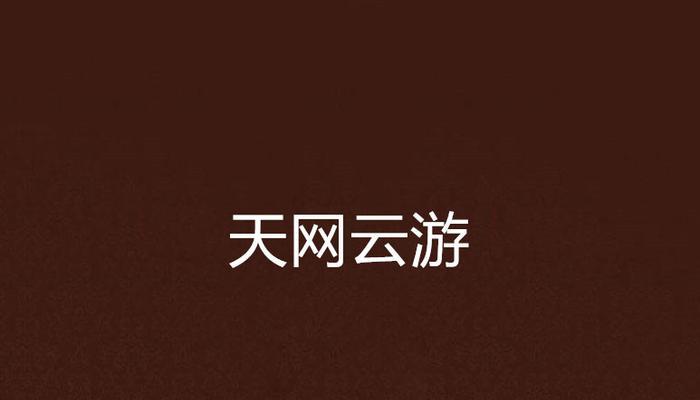 天网云游